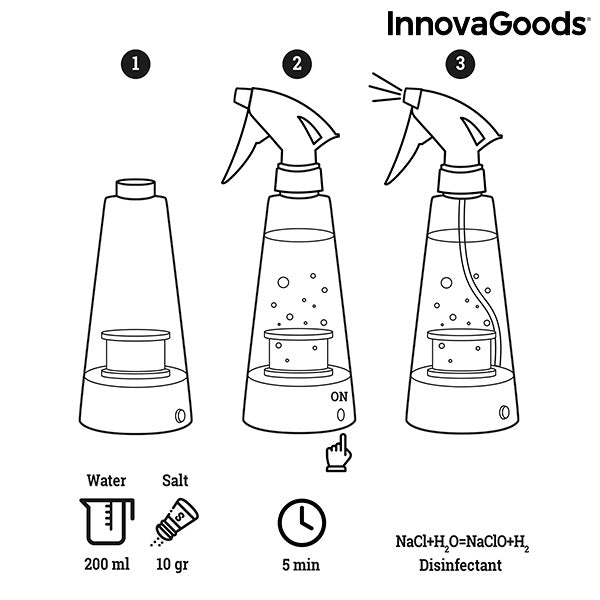 InnovaGoods

1

2

3

ON

Water

Salt

S

200 ml

10 gr

5 min

$NaCl+H_2O=NaClO+H_2$
Disinfectant